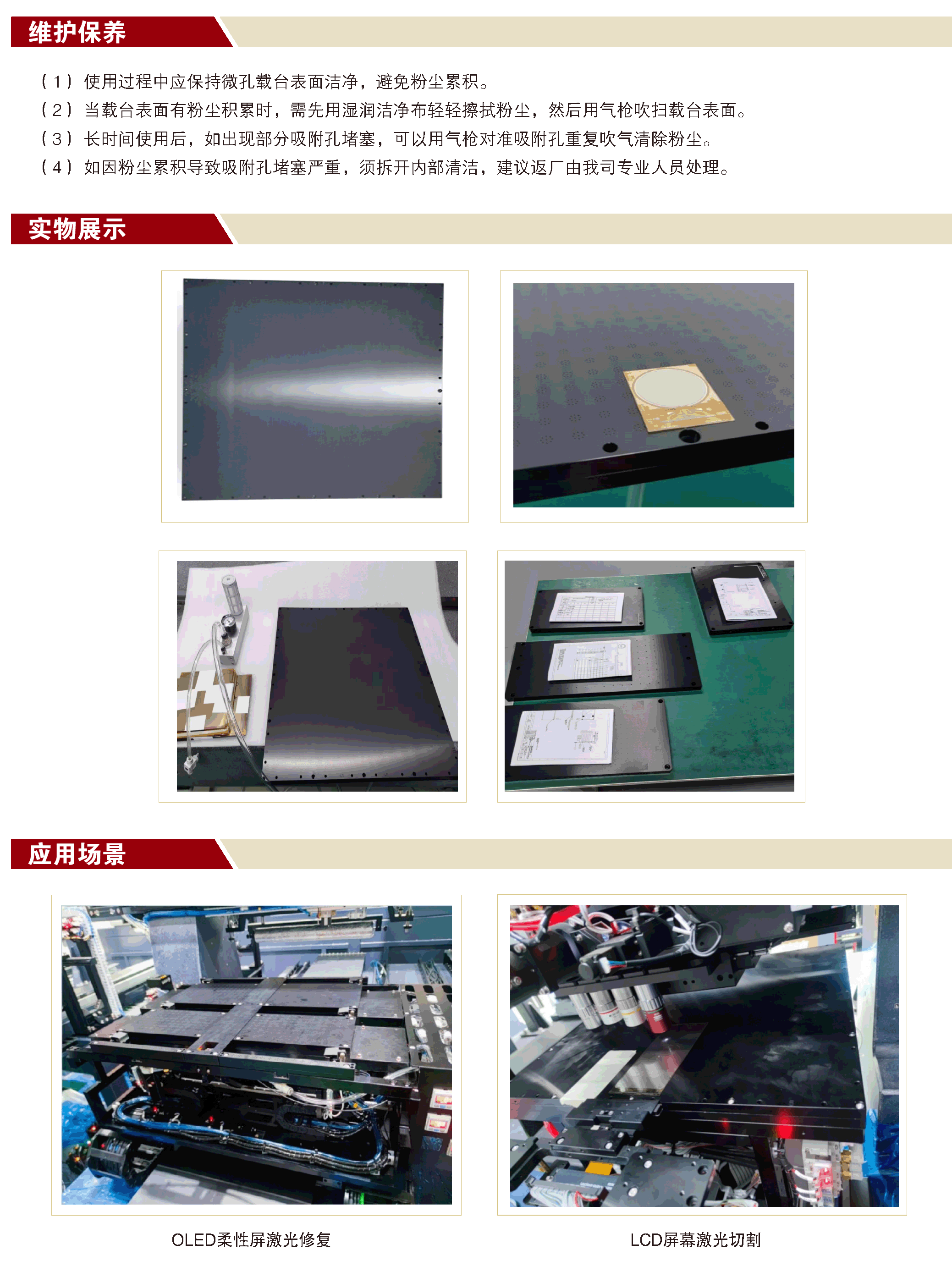 维护保养

（1）使用过程中应保持微孔载台表面洁净，避免粉尘累积。
（2）当载台表面有粉尘积累时，需先用湿润洁净布轻轻擦拭粉尘，然后用气枪吹扫载台表面。
（3）长时间使用后，如出现部分吸附孔堵塞，可以用气枪对准吸附孔重复吹气清除粉尘。
（4）如因粉尘累积导致吸附孔堵塞严重，须拆开内部清洁，建议返厂由我司专业人员处理。

实物展示

应用场景

OLED柔性屏激光修复

LCD屏幕激光切割